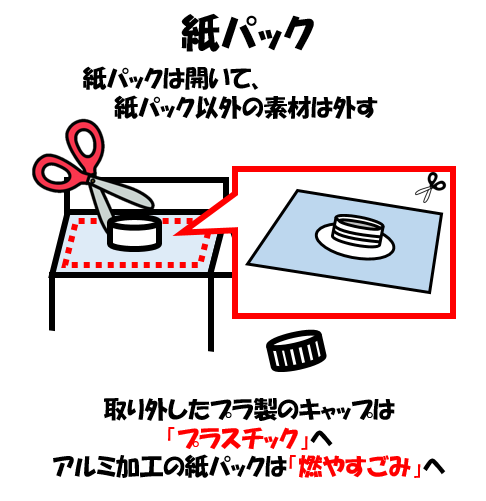 紙パック

紙パックは開いて、
紙パック以外の素材は外す

取り外したプラ製のキャップは
「プラスチック」へ
アルミ加工の紙パックは「燃やすごみ」へ